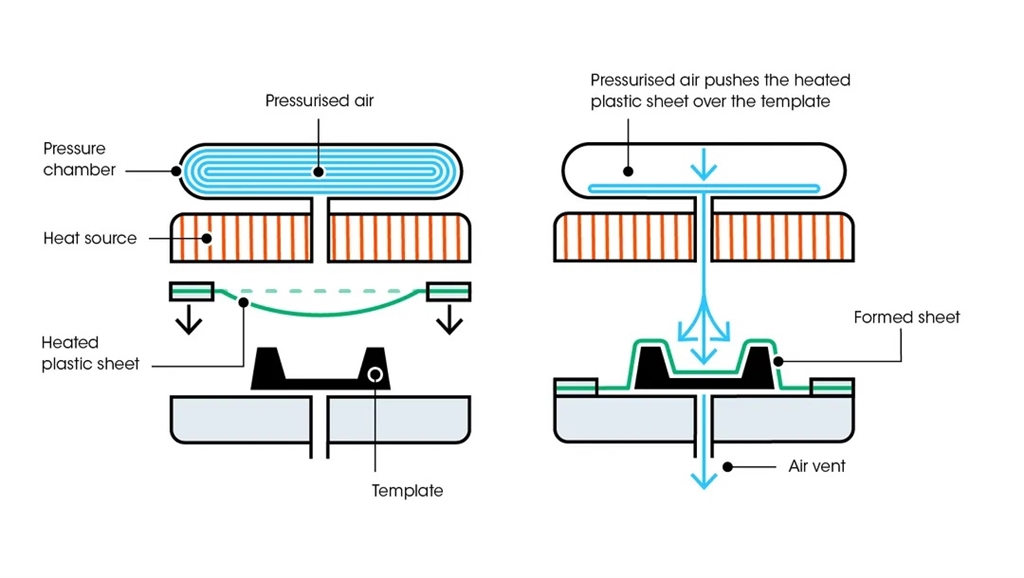 Pressurised air

Pressure chamber

Heat source

Heated plastic sheet

Template

Pressurised air pushes the heated plastic sheet over the template

Formed sheet

Air vent