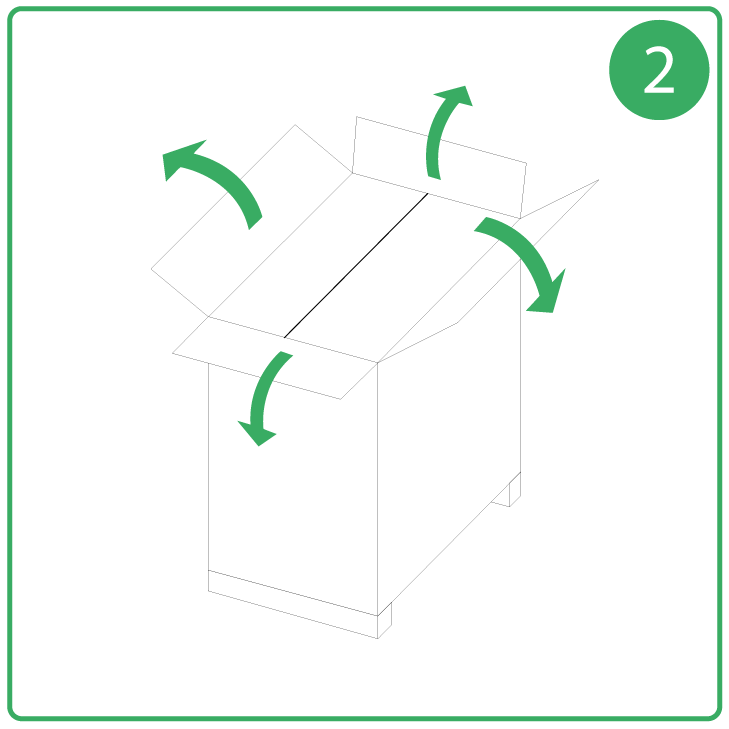 2